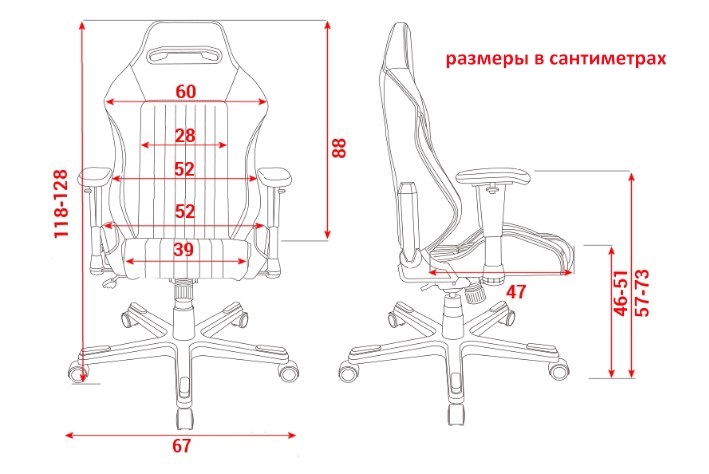 размеры в сантиметрах

118-128
60
28
52
52
39
88
67
47
46-51
57-73